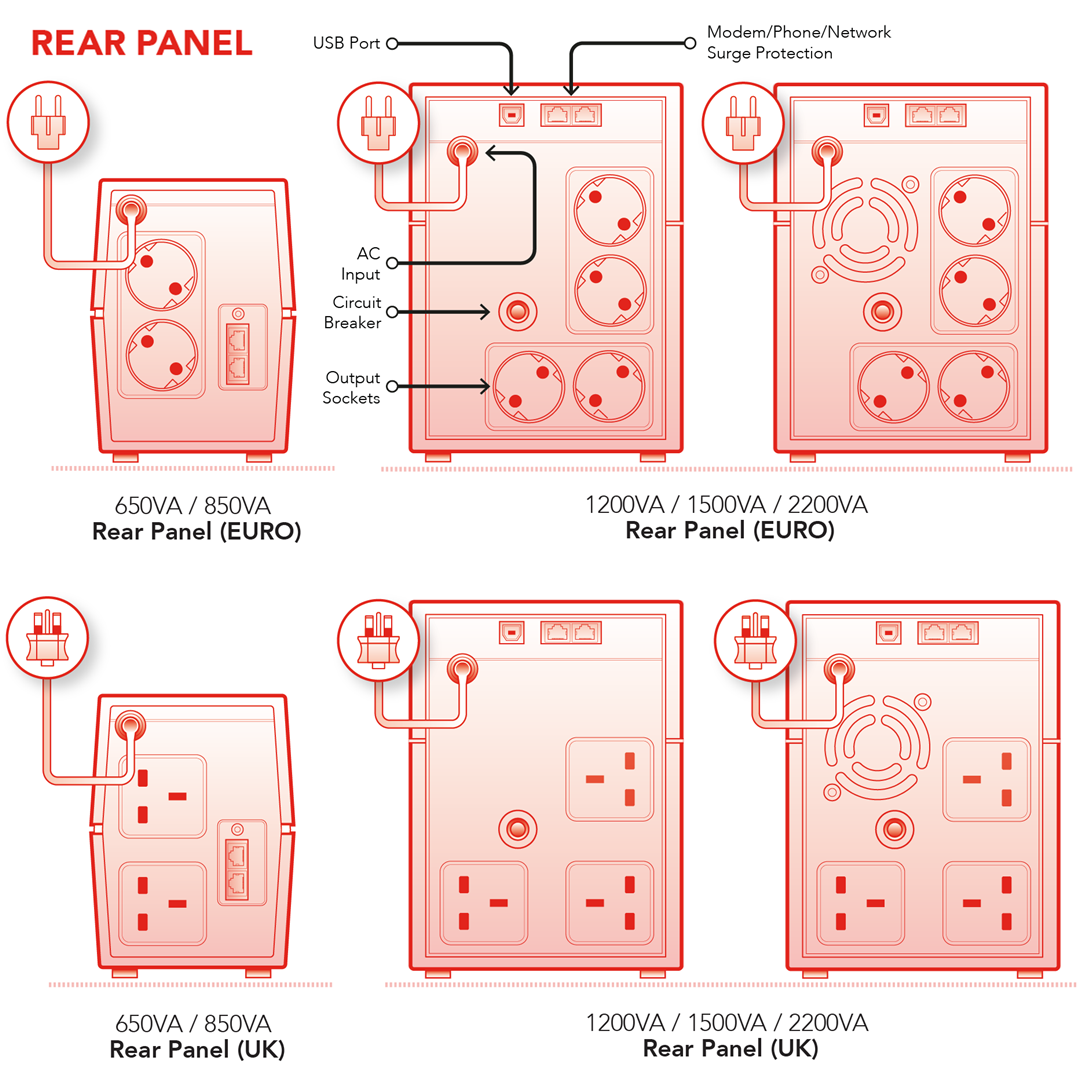 REAR PANEL

USB Port

Modem/Phone/Network Surge Protection

AC Input

Circuit Breaker

Output Sockets

650VA / 850VA
**Rear Panel (EURO)**

1200VA / 1500VA / 2200VA
**Rear Panel (EURO)**

650VA / 850VA
**Rear Panel (UK)**

1200VA / 1500VA / 2200VA
**Rear Panel (UK)**